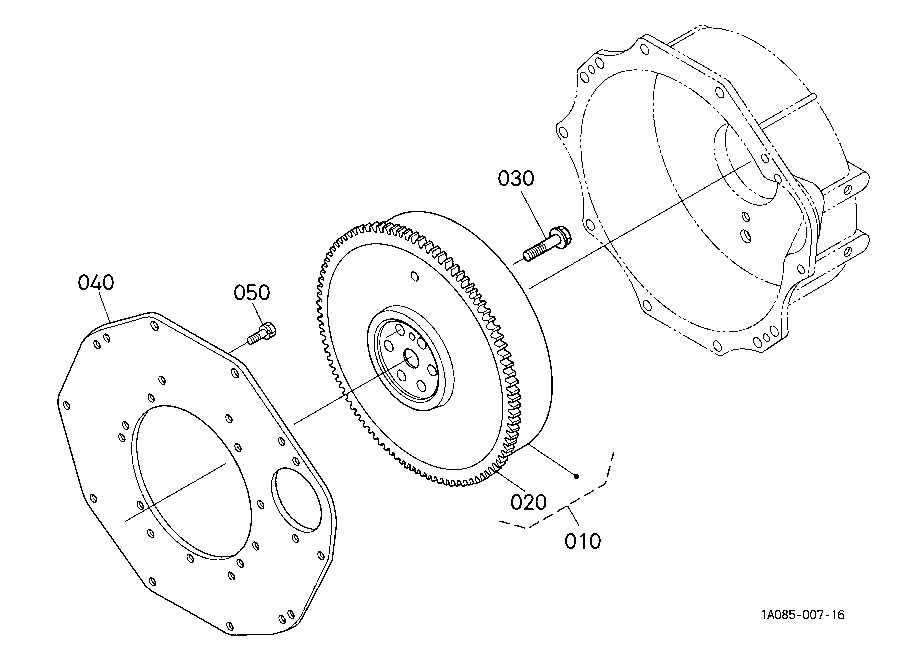 030

040

050

020

010

1A085-007-16